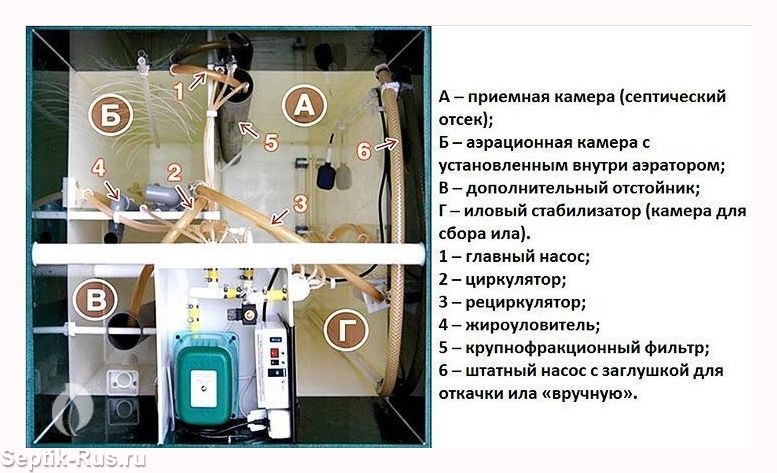 Б

1

А

5

6

4

2

3

В

Г

А – приемная камера (септический отсек);
Б – аэрационная камера с установленным внутри аэратором;
В – дополнительный отстойник;
Г – иловый стабилизатор (камера для сбора ила).
1 – главный насос;
2 – циркулятор;
3 – рециркулятор;
4 – жироуловитель;
5 – крупнофракционный фильтр;
6 – штатный насос с заглушкой для откачки ила «вручную».

Septik-Rus.ru